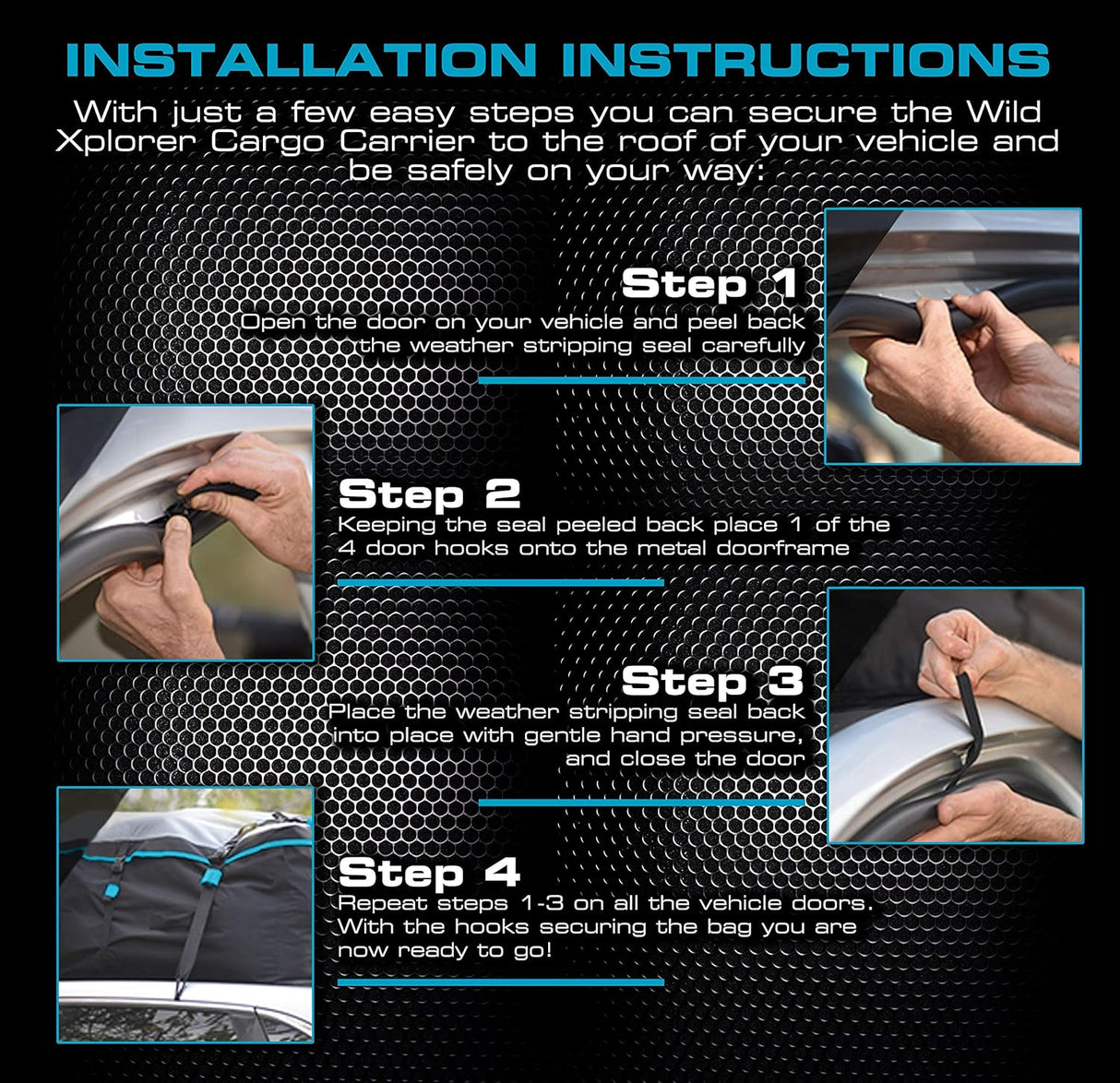 INSTALLATION INSTRUCTIONS

With just a few easy steps you can secure the Wild Xplorer Cargo Carrier to the roof of your vehicle and be safely on your way:

Step 1
Open the door on your vehicle and peel back the weather stripping seal carefully

Step 2
Keeping the seal peeled back place 1 of the 4 door hooks onto the metal doorframe

Step 3
Place the weather stripping seal back into place with gentle hand pressure, and close the door

Step 4
Repeat steps 1-3 on all the vehicle doors. With the hooks securing the bag you are now ready to go!