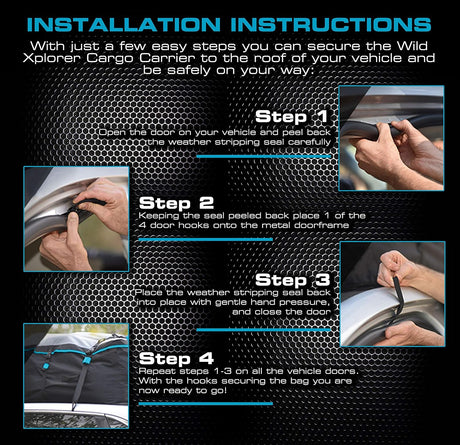 INSTALLATION INSTRUCTIONS

With just a few easy steps you can secure the Wild Xplorer Cargo Carrier to the roof of your vehicle and be safely on your way:

Step 1

Open the door on your vehicle and peel back the weather stripping seal carefully

Step 2

Keeping the seal peeled back place 1 of the 4 door hooks onto the metal doorframe

Step 3

Place the weather stripping seal back into place with gentle hand pressure, and close the door

Step 4

Repeat steps 1-3 on all the vehicle doors. With the hooks securing the bag you are now ready to go!